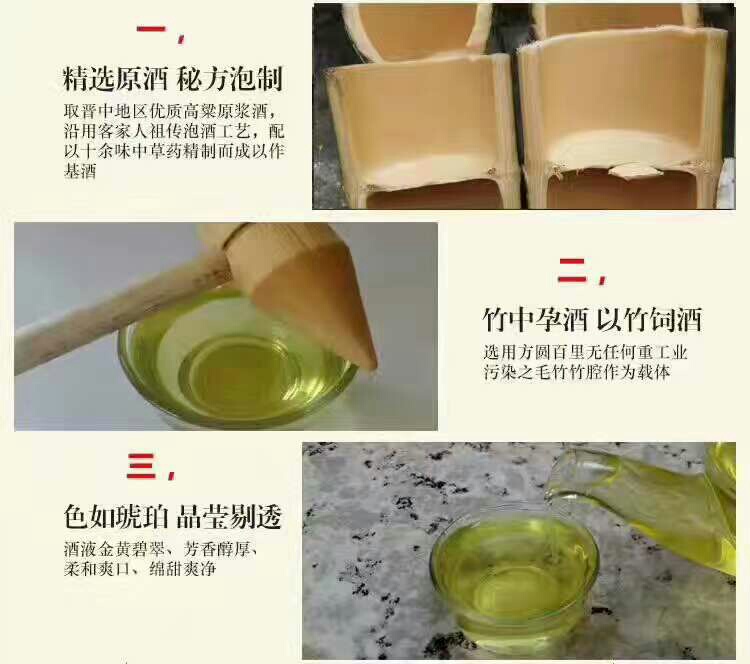 一,

精选原酒 秘方泡制

取晋中地区优质高粱原浆酒,沿用客家人祖传泡酒工艺,配以十余味中草药精制而成以作基酒

二,

竹中孕酒 以竹饲酒

选用方圆百里无任何重工业污染之毛竹竹腔作为载体

三,

色如琥珀 晶莹剔透

酒液金黄碧翠、芳香醇厚、柔和爽口、绵甜爽净