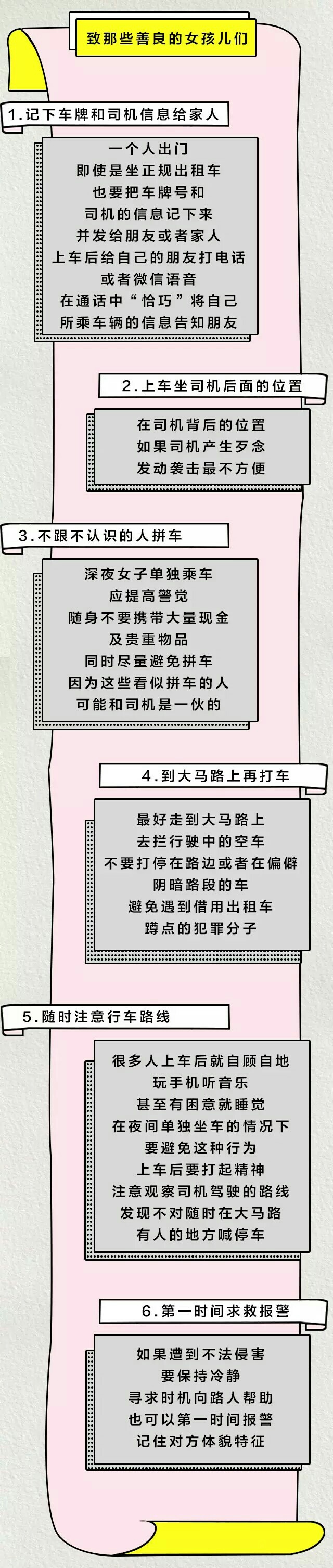 致那些善良的女孩儿们

1.记下车牌和司机信息给家人

一个人出门
即使是坐正规出租车
也要把车牌号和
司机的信息记下来
并发给朋友或者家人
上车后给自己的朋友打电话
或者微信语音
在通话中“恰巧”将自己
所乘车辆的信息告知朋友

2.上车坐司机后面的位置

在司机背后的位置
如果司机产生歹念
发动袭击最不方便

3.不跟不认识的人拼车

深夜女子单独乘车
应提高警觉
随身不要携带大量现金
及贵重物品
同时尽量避免拼车
因为这些看似拼车的人
可能和司机是一伙的

4.到大马路上再打车

最好走到大马路上
去拦行驶中的空车
不要打停在路边或者在偏僻
阴暗路段的车
避免遇到借用出租车
蹲点的犯罪分子

5.随时注意行车路线

很多人上车后就自顾自地
玩手机听音乐
甚至有困意就睡觉
在夜间单独坐车的情况下
要避免这种行为
上车后要打起精神
注意观察司机驾驶的路线
发现不对随时在大马路
有人的地方喊停车

6.第一时间求救报警

如果遭到不法侵害
要保持冷静
寻求时机向路人帮助
也可以第一时间报警
记住对方体貌特征