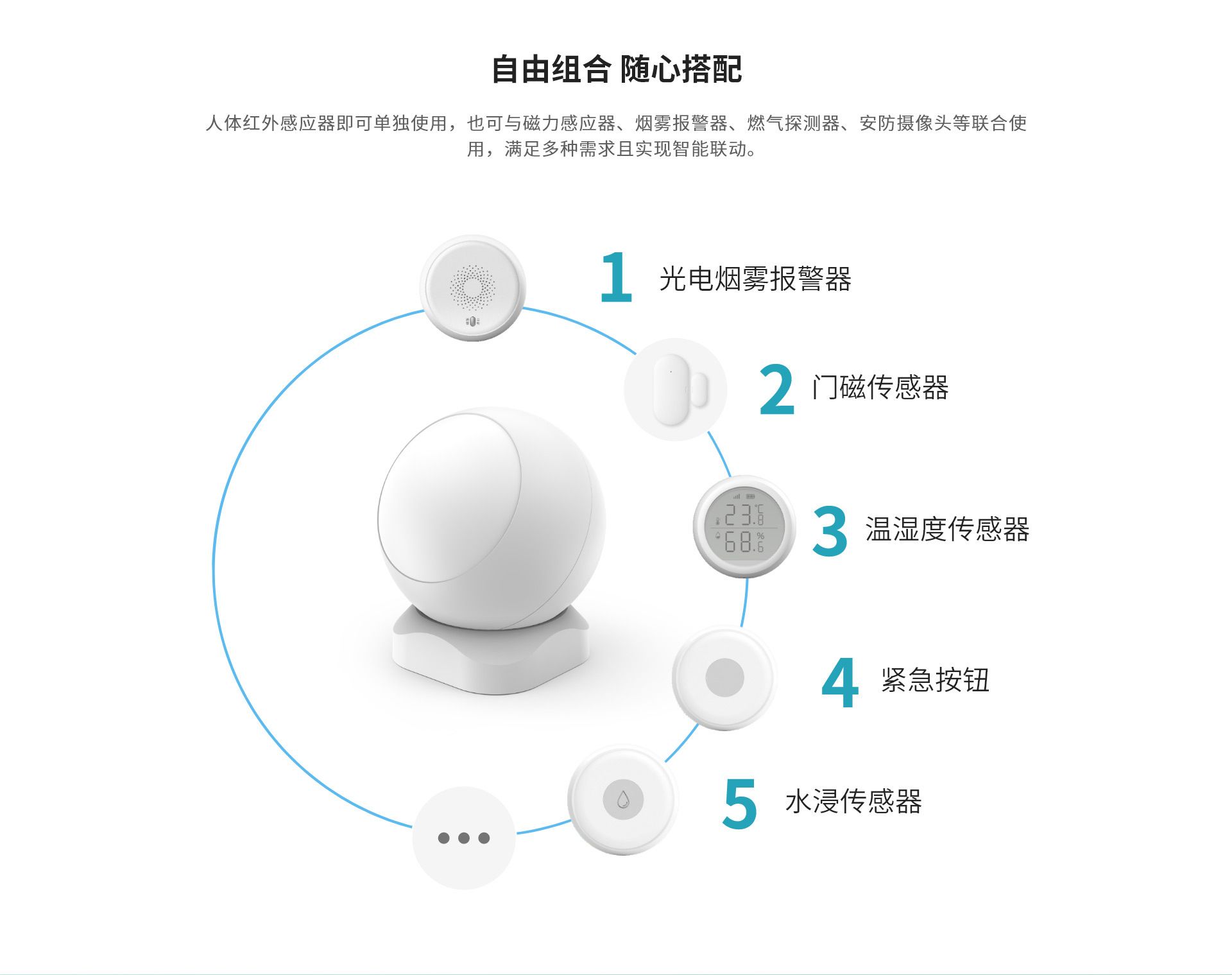 自由组合 随心搭配

人体红外感应器即可单独使用，也可与磁力感应器、烟雾报警器、燃气探测器、安防摄像头等联合使用，满足多种需求且实现智能联动。

1 光电烟雾报警器

2 门磁传感器

23.8 ℃
68.6 %

3 温湿度传感器

4 紧急按钮

5 水浸传感器